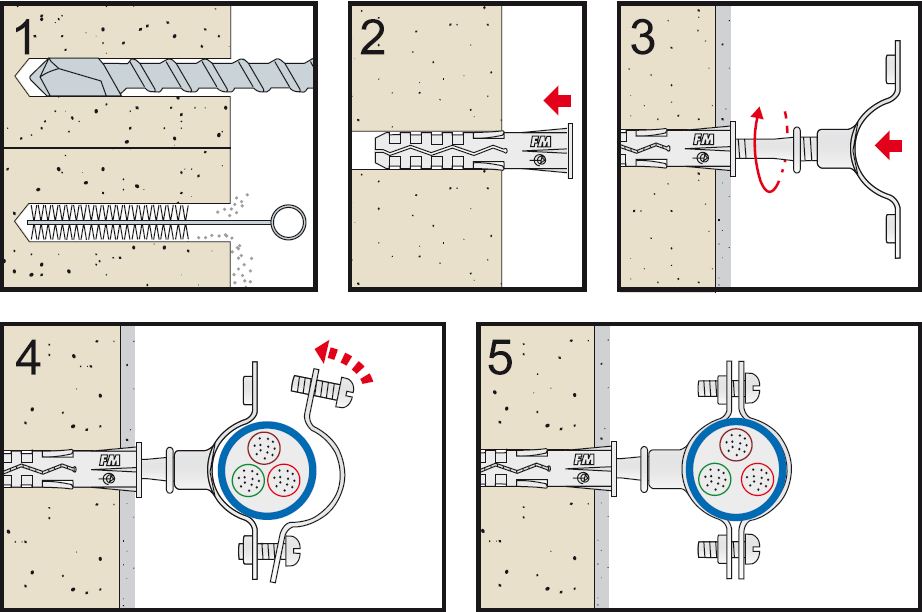 1

2

FM

3

FM

4

FM

5

FM